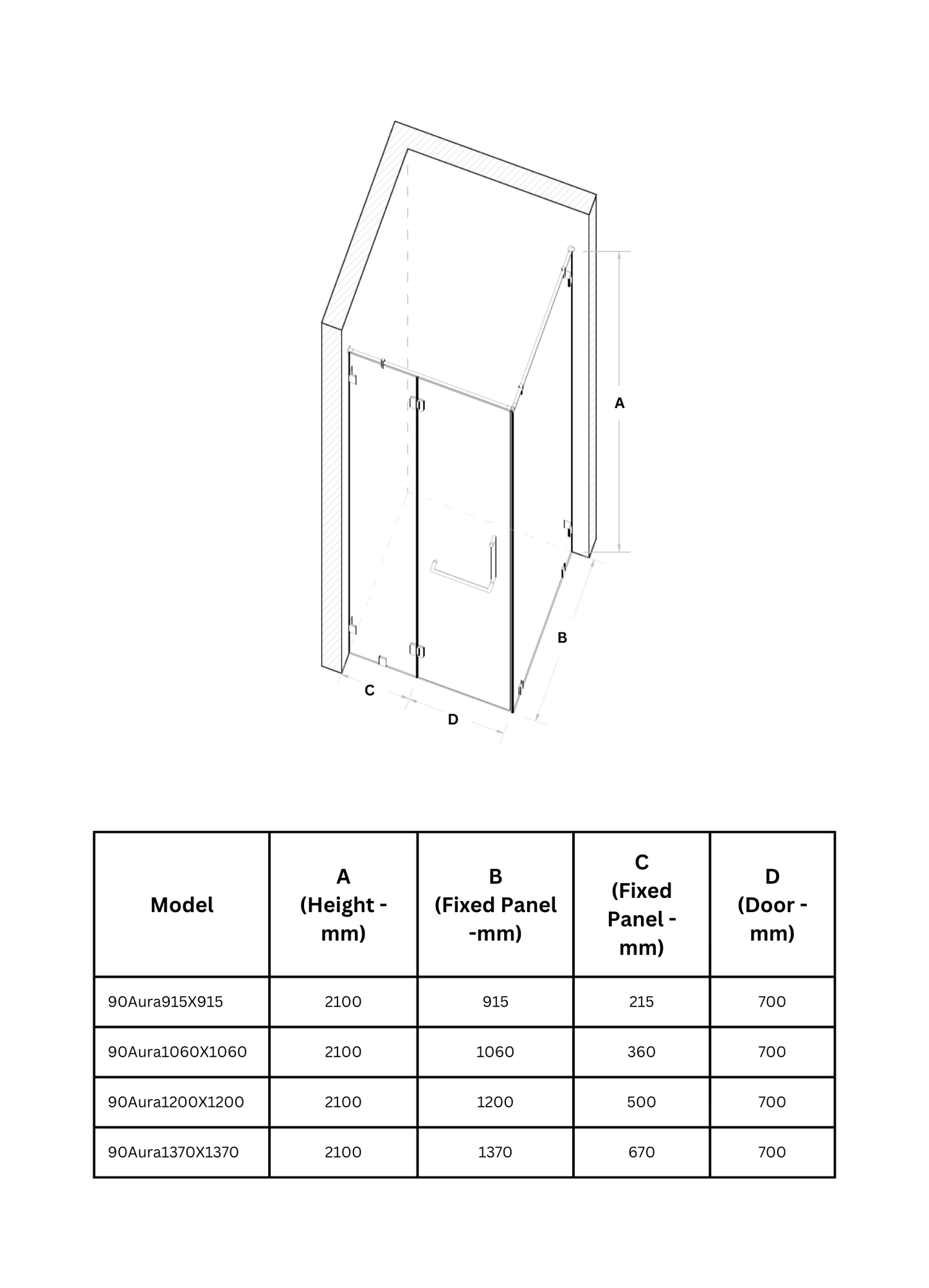 A

B

C

D

| Model | A (Height - mm) | B (Fixed Panel -mm) | C (Fixed Panel - mm) | D (Door - mm) |
|---|---|---|---|---|
| 90Aura915X915 | 2100 | 915 | 215 | 700 |
| 90Aura1060X1060 | 2100 | 1060 | 360 | 700 |
| 90Aura1200X1200 | 2100 | 1200 | 500 | 700 |
| 90Aura1370X1370 | 2100 | 1370 | 670 | 700 |